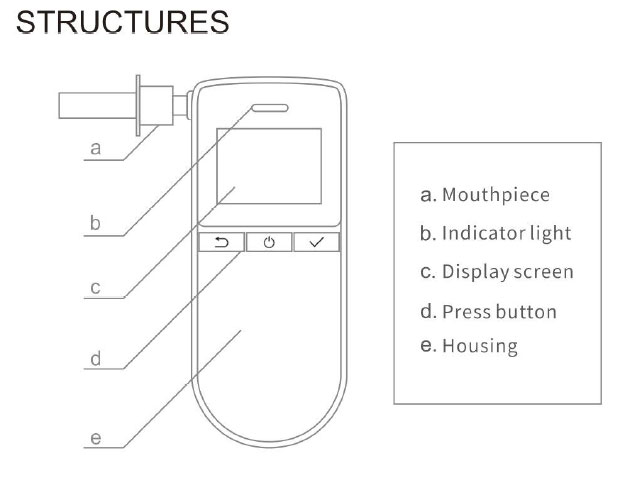 STRUCTURES

a

b

c

d

e

a. Mouthpiece
b. Indicator light
c. Display screen
d. Press button
e. Housing