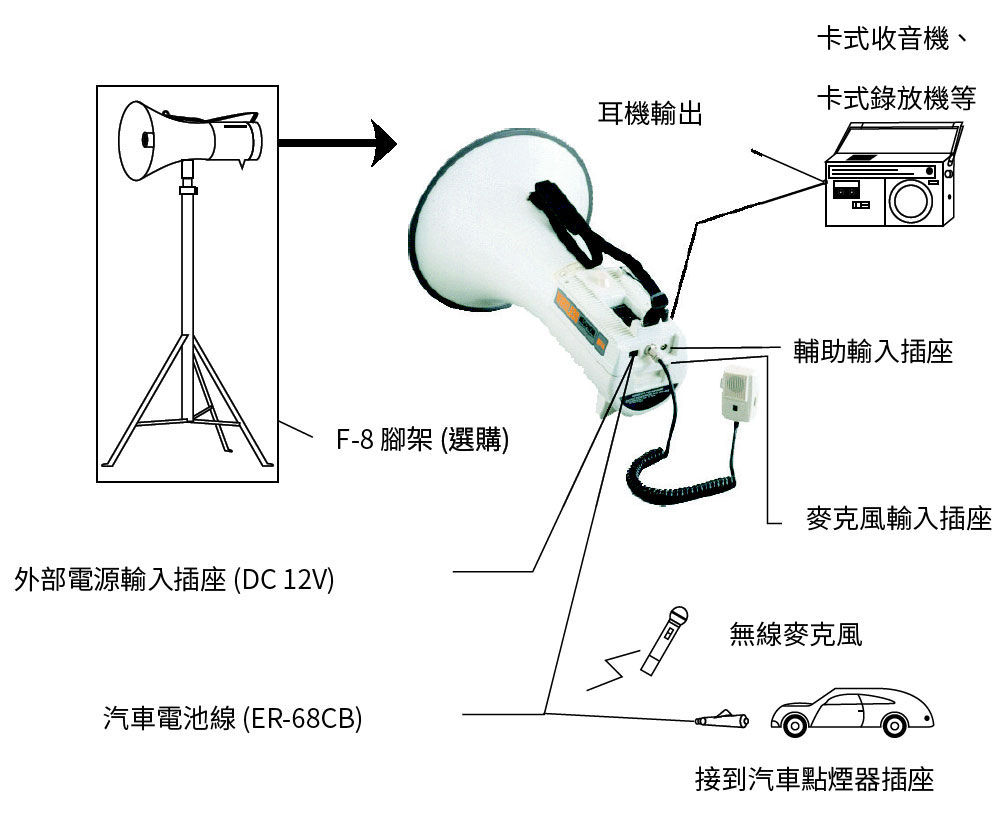 卡式收音機、

卡式錄放機等

耳機輸出

輔助輸入插座

F-8 腳架 (選購)

麥克風輸入插座

外部電源輸入插座 (DC 12V)

無線麥克風

汽車電池線 (ER-68CB)

接到汽車點煙器插座