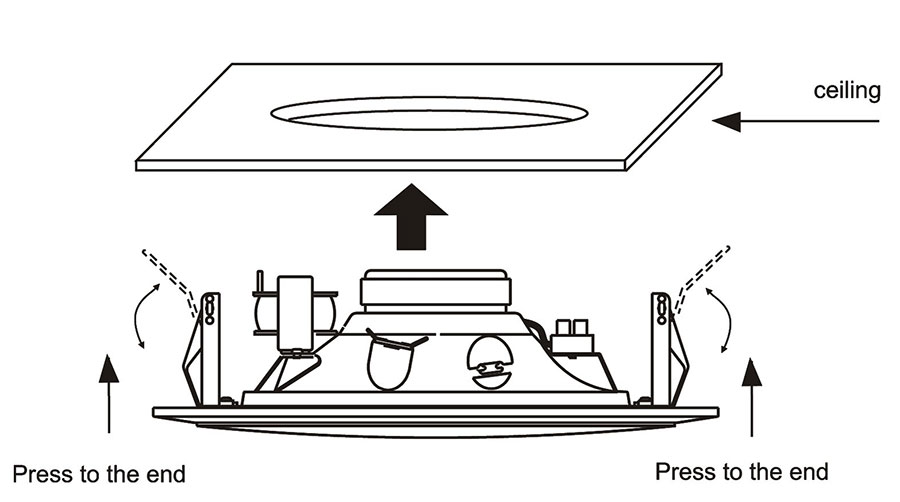 ceiling

Press to the end

Press to the end