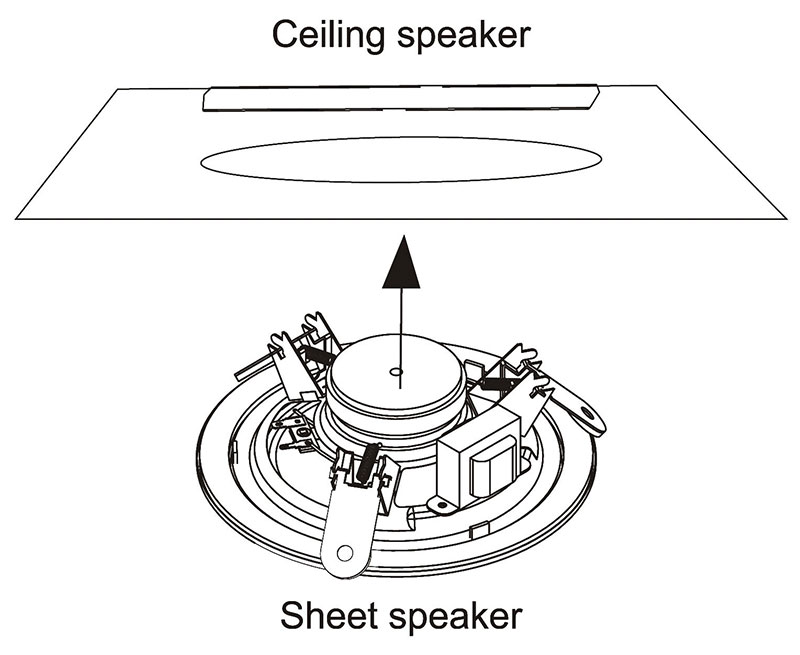 Ceiling speaker

Sheet speaker