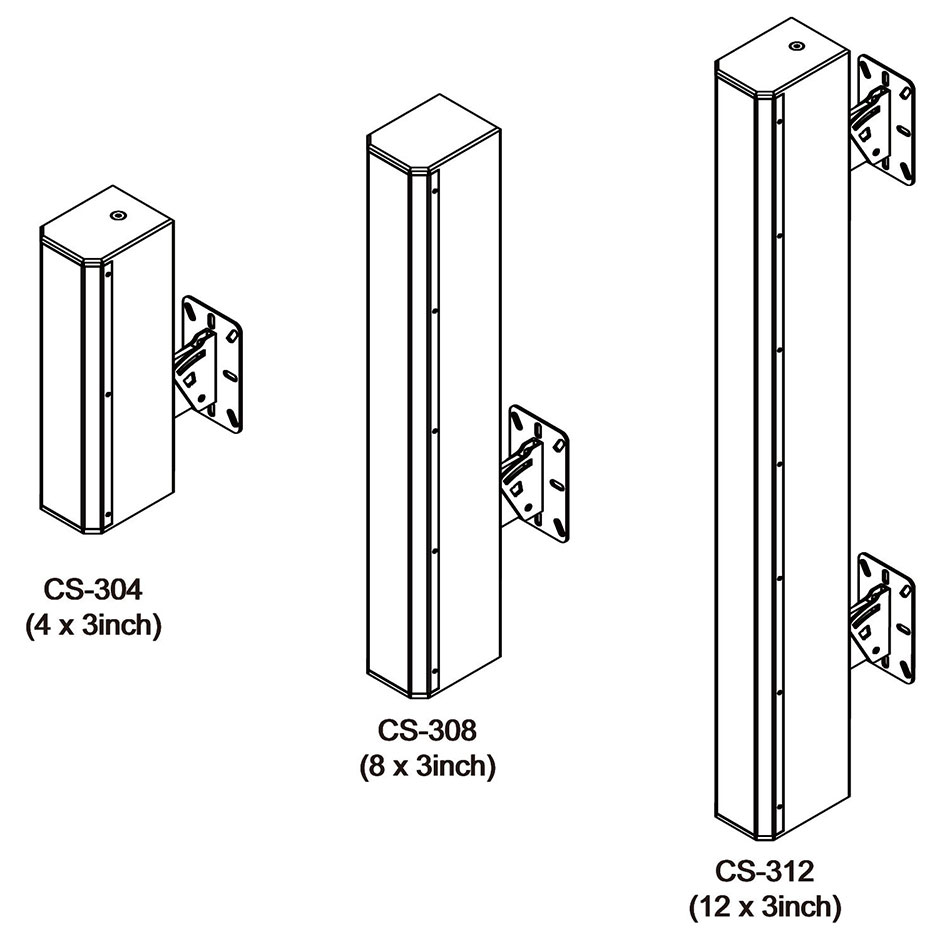 CS-304
(4 x 3inch)

CS-308
(8 x 3inch)

CS-312
(12 x 3inch)