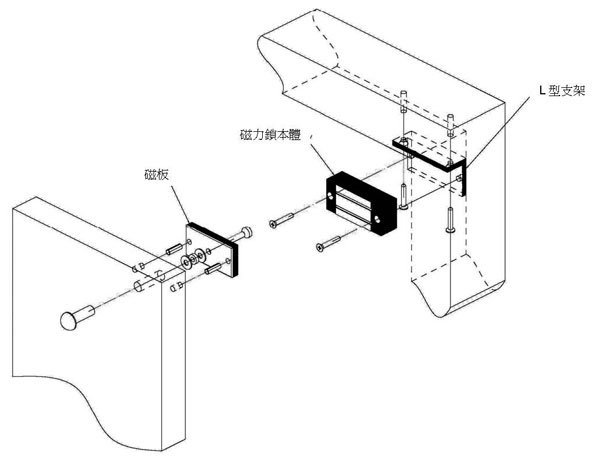 L 型支架

磁力鎖本體

磁板