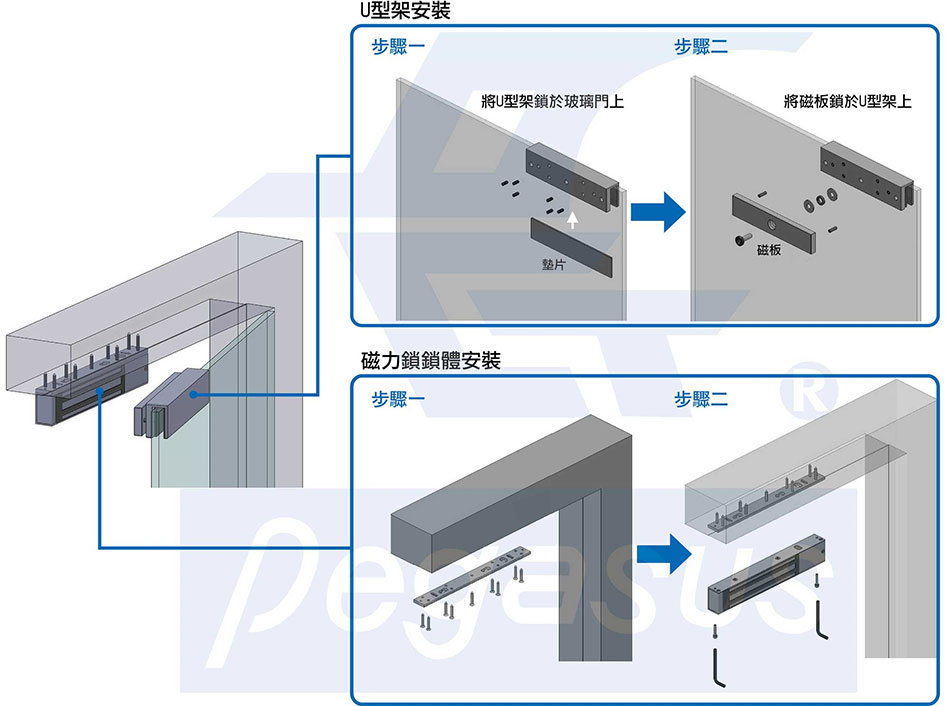 U型架安裝

步驟一

將U型架鎖於玻璃門上

墊片

步驟二

將磁板鎖於U型架上

磁板

磁力鎖鎖體安裝

步驟一

步驟二

Pegasus

®