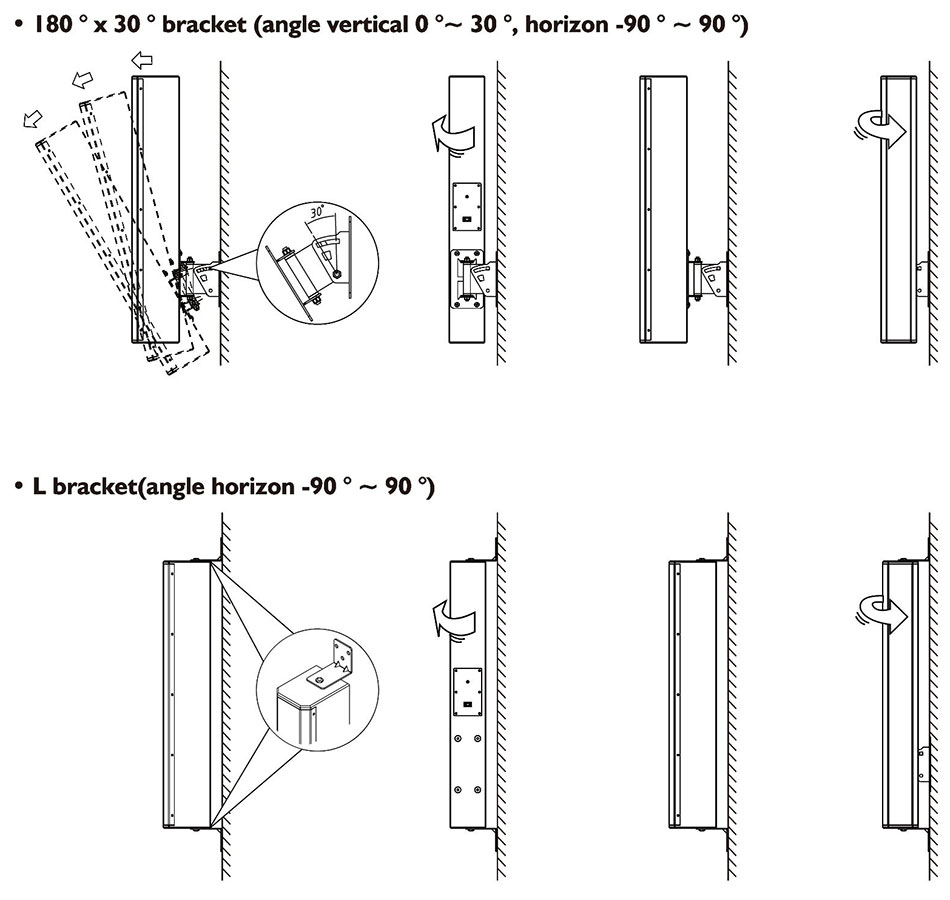 • 180 ° x 30 ° bracket (angle vertical 0 °~ 30 °, horizon -90 ° ~ 90 °)

30°

• L bracket(angle horizon -90 ° ~ 90 °)