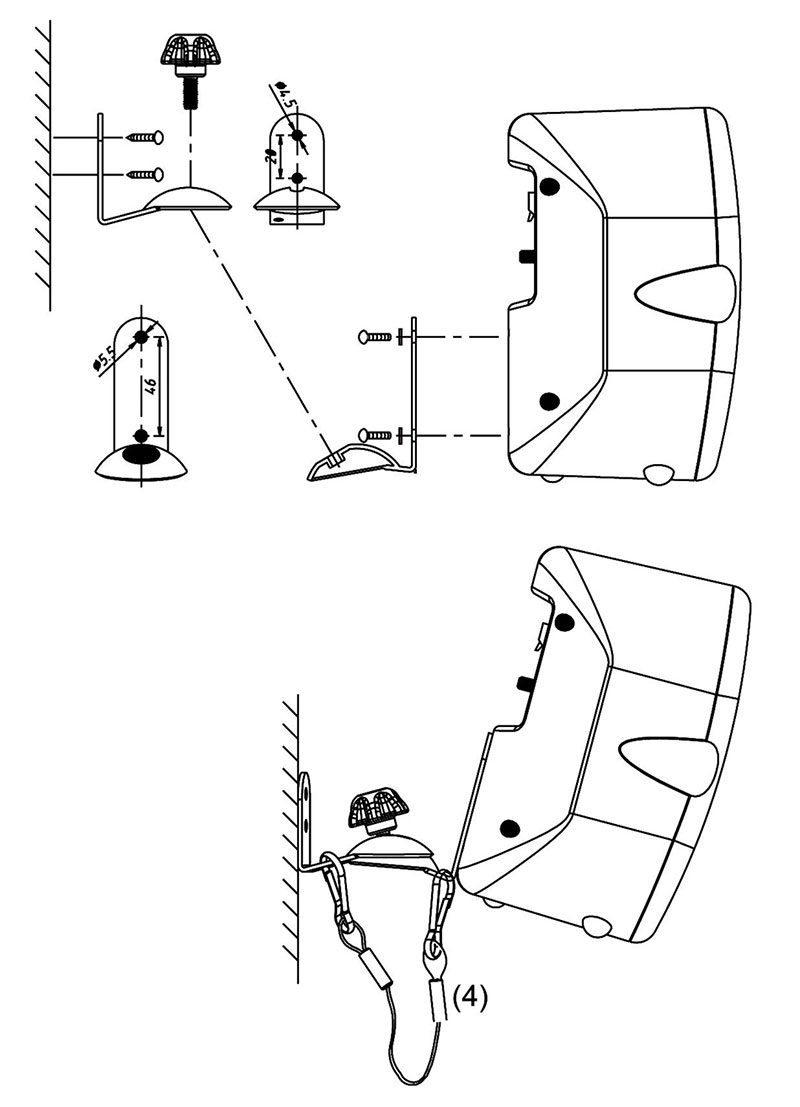 ø4.5
20
ø5.5
46
(4)